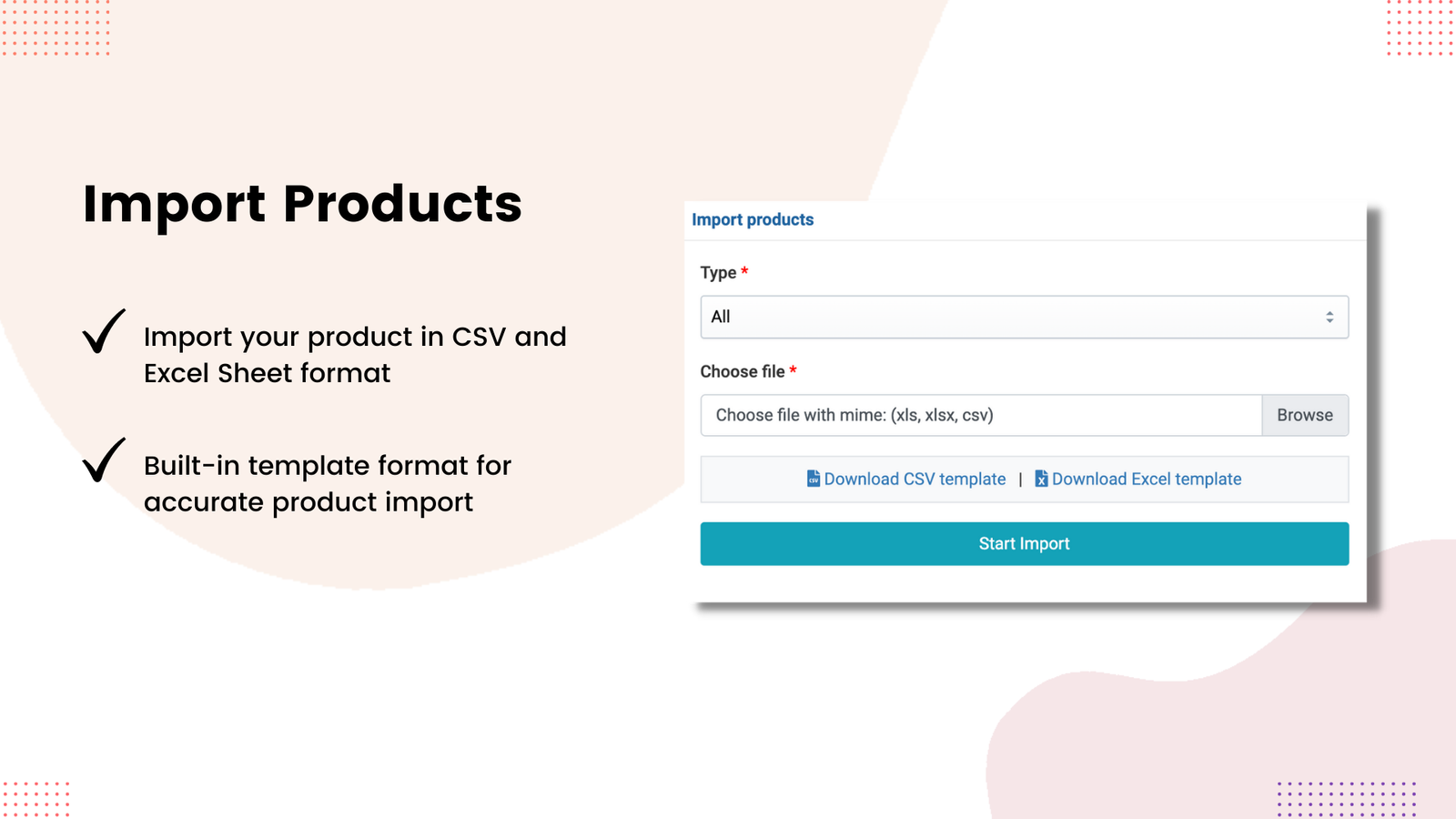 Import Products

✓ Import your product in CSV and Excel Sheet format

✓ Built-in template format for accurate product import

Import products

Type *

All

Choose file *

Choose file with mime: (xls, xlsx, csv)

Browse

Download CSV template | Download Excel template

Start Import